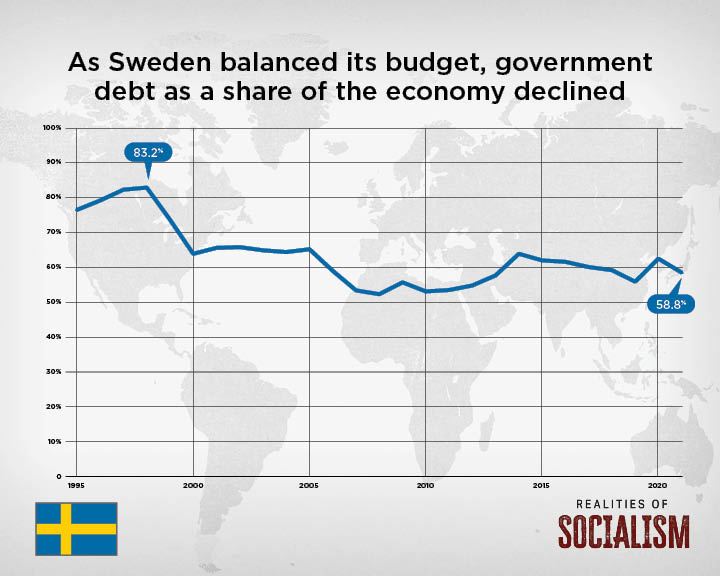 As Sweden balanced its budget, government debt as a share of the economy declined

100%
90%
80%
70%
60%
50%
40%
30%
20%
10%
0

83.2%
58.8%

1995
2000
2005
2010
2015
2020

REALITIES OF
SOCIALISM