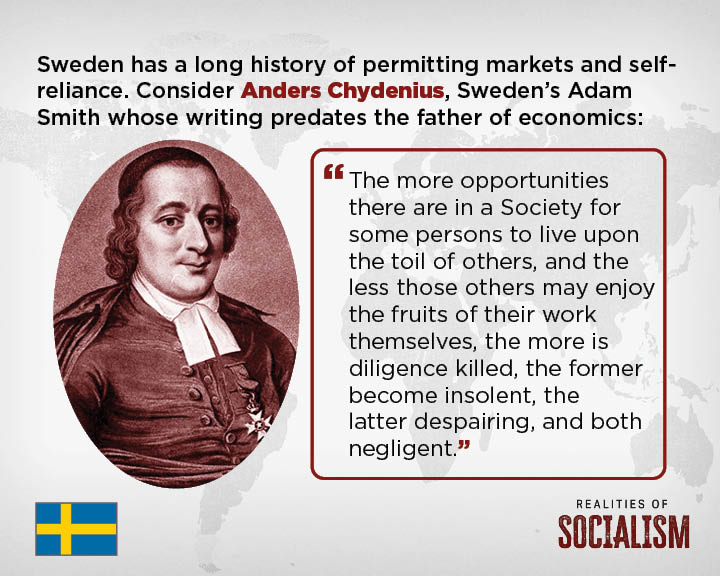 Sweden has a long history of permitting markets and self-reliance. Consider Anders Chydenius, Sweden's Adam Smith whose writing predates the father of economics:

“The more opportunities there are in a Society for some persons to live upon the toil of others, and the less those others may enjoy the fruits of their work themselves, the more is diligence killed, the former become insolent, the latter despairing, and both negligent.”

REALITIES OF
SOCIALISM