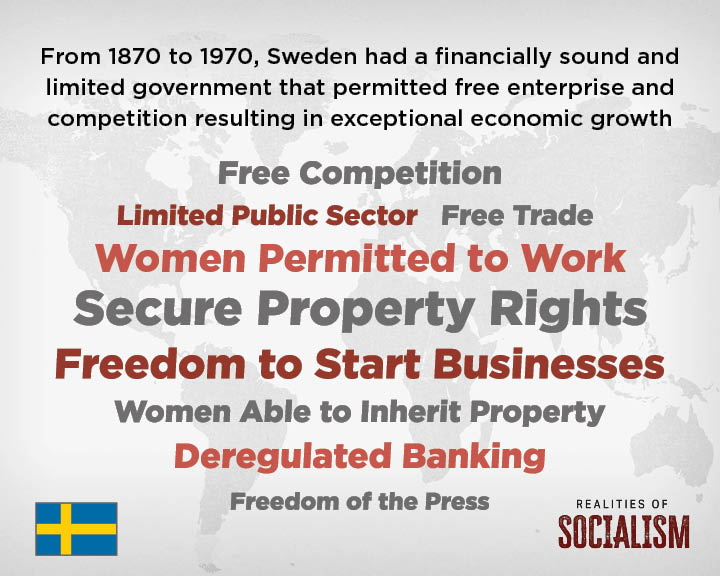 From 1870 to 1970, Sweden had a financially sound and limited government that permitted free enterprise and competition resulting in exceptional economic growth

Free Competition

Limited Public Sector Free Trade

Women Permitted to Work

Secure Property Rights

Freedom to Start Businesses

Women Able to Inherit Property

Deregulated Banking

Freedom of the Press

REALITIES OF
SOCIALISM