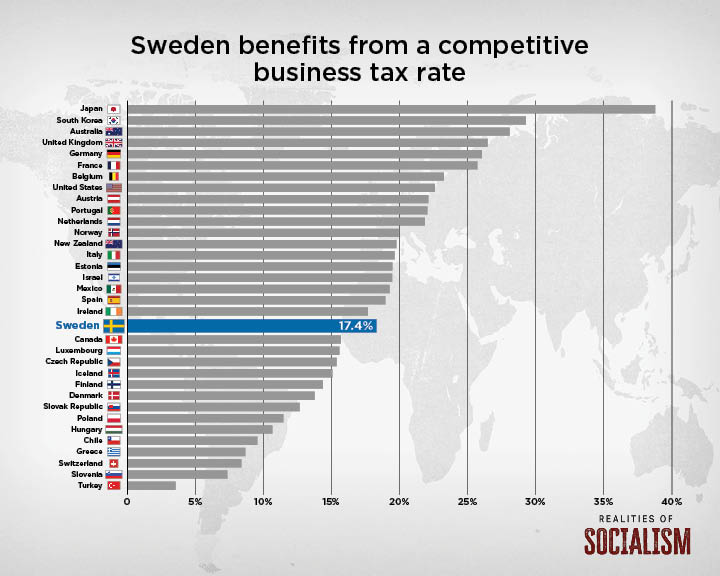 Sweden benefits from a competitive business tax rate

Japan
South Korea
Australia
United Kingdom
Germany
France
Belgium
United States
Austria
Portugal
Netherlands
Norway
New Zealand
Italy
Estonia
Israel
Mexico
Spain
Ireland
Sweden 17.4%
Canada
Luxembourg
Czech Republic
Iceland
Finland
Denmark
Slovak Republic
Poland
Hungary
Chile
Greece
Switzerland
Slovenia
Turkey

0 5% 10% 15% 20% 25% 30% 35% 40%

REALITIES OF
SOCIALISM