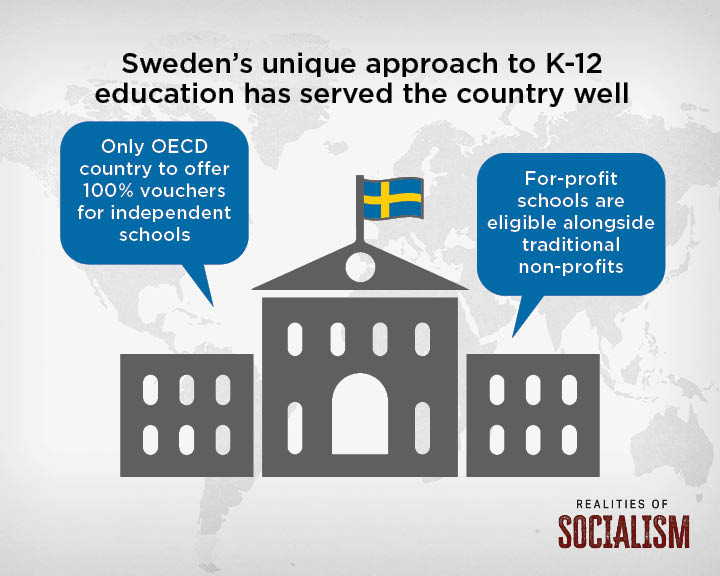 Sweden's unique approach to K-12 education has served the country well

Only OECD country to offer 100% vouchers for independent schools

For-profit schools are eligible alongside traditional non-profits

REALITIES OF
SOCIALISM