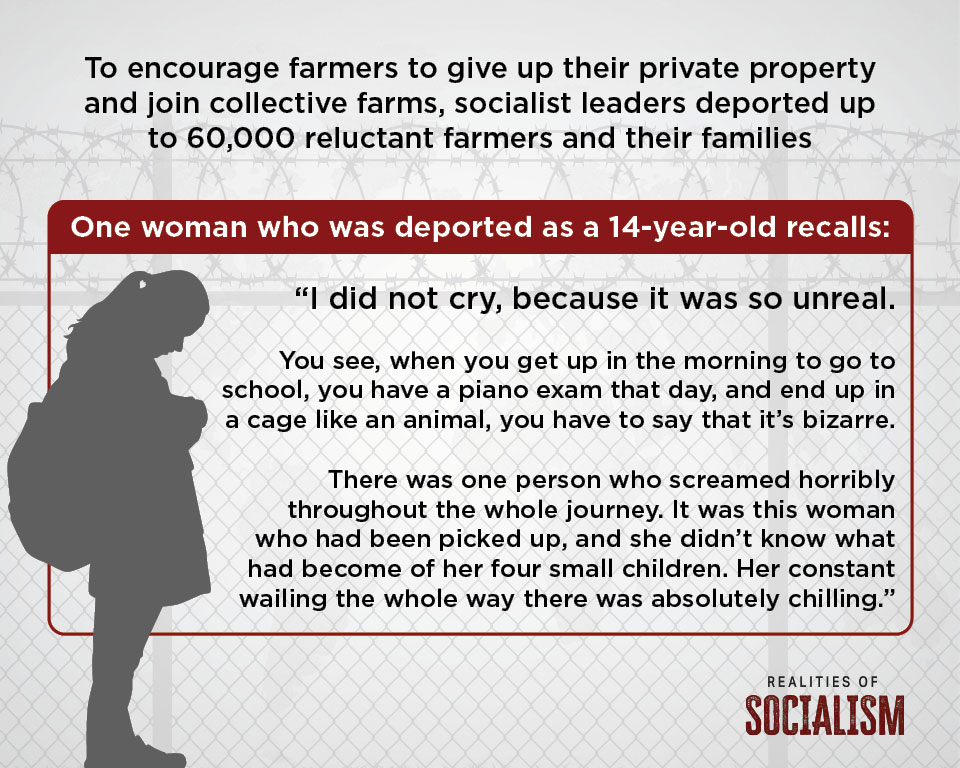 To encourage farmers to give up their private property and join collective farms, socialist leaders deported up to 60,000 reluctant farmers and their families

One woman who was deported as a 14-year-old recalls:

“I did not cry, because it was so unreal.

You see, when you get up in the morning to go to school, you have a piano exam that day, and end up in a cage like an animal, you have to say that it’s bizarre.

There was one person who screamed horribly throughout the whole journey. It was this woman who had been picked up, and she didn’t know what had become of her four small children. Her constant wailing the whole way there was absolutely chilling.”

REALITIES OF
SOCIALISM