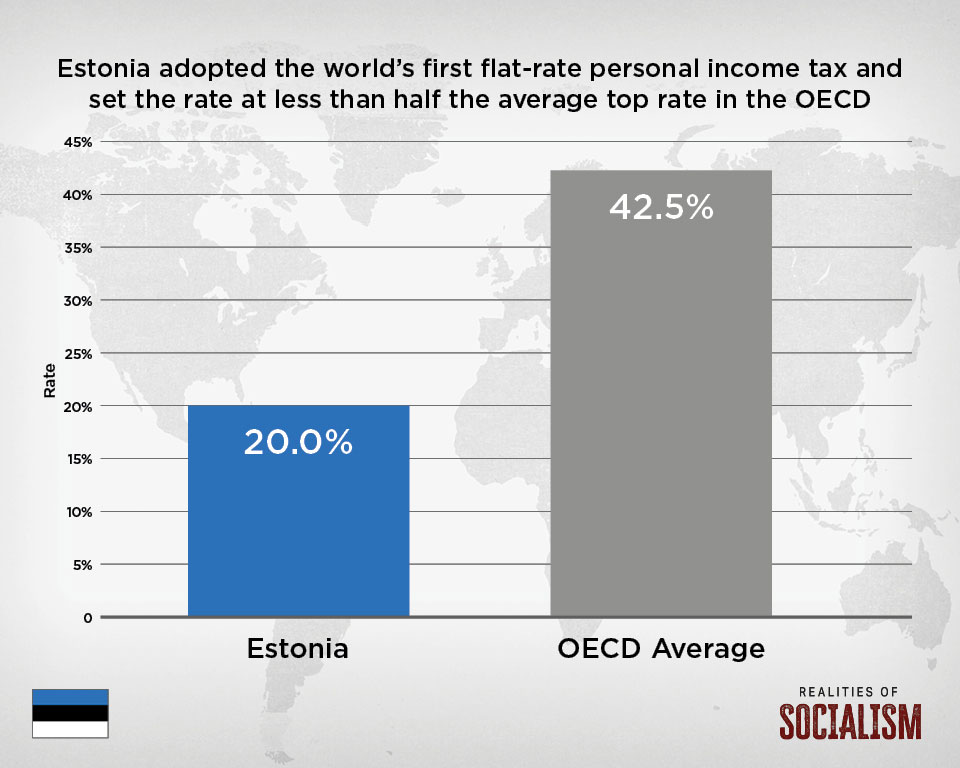 Estonia adopted the world's first flat-rate personal income tax and set the rate at less than half the average top rate in the OECD

45%
40%
35%
30%
25%
20%
15%
10%
5%
0

Rate

20.0%

42.5%

Estonia

OECD Average

REALITIES OF
SOCIALISM