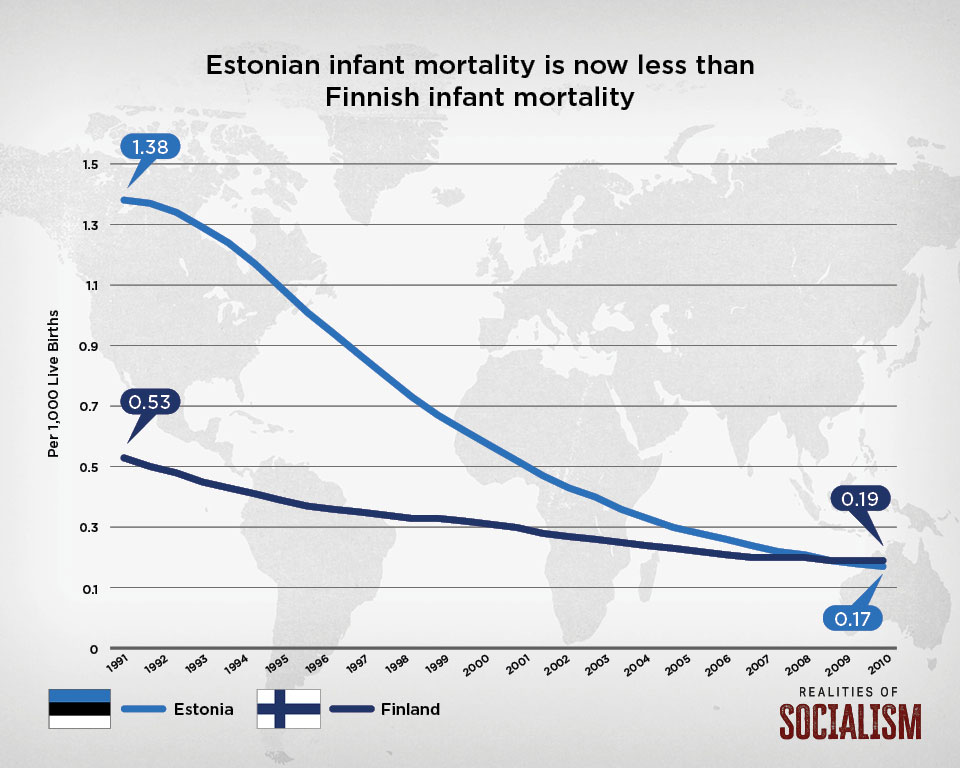 Estonian infant mortality is now less than Finnish infant mortality

1.38

0.53

0.19

0.17

Per 1,000 Live Births

1.5
1.3
1.1
0.9
0.7
0.5
0.3
0.1
0

1991
1992
1993
1994
1995
1996
1997
1998
1999
2000
2001
2002
2003
2004
2005
2006
2007
2008
2009
2010

Estonia

Finland

REALITIES OF
SOCIALISM