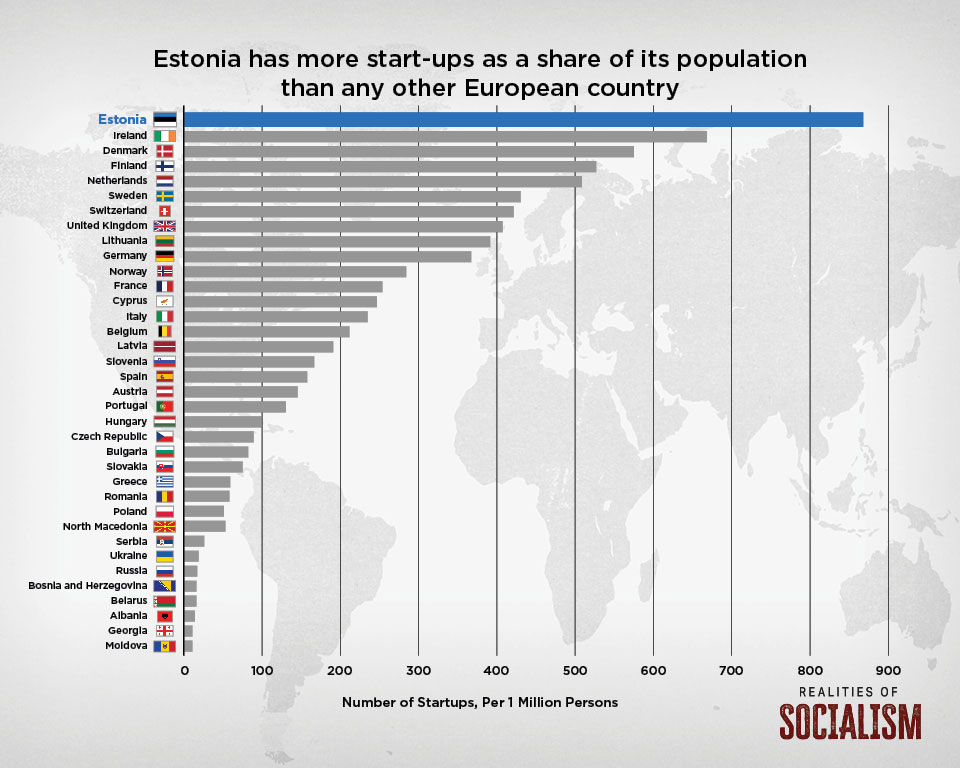 Estonia has more start-ups as a share of its population than any other European country

Estonia
Ireland
Denmark
Finland
Netherlands
Sweden
Switzerland
United Kingdom
Lithuania
Germany
Norway
France
Cyprus
Italy
Belgium
Latvia
Slovenia
Spain
Austria
Portugal
Hungary
Czech Republic
Bulgaria
Slovakia
Greece
Romania
Poland
North Macedonia
Serbia
Ukraine
Russia
Bosnia and Herzegovina
Belarus
Albania
Georgia
Moldova

0 100 200 300 400 500 600 700 800 900

Number of Startups, Per 1 Million Persons

REALITIES OF
SOCIALISM