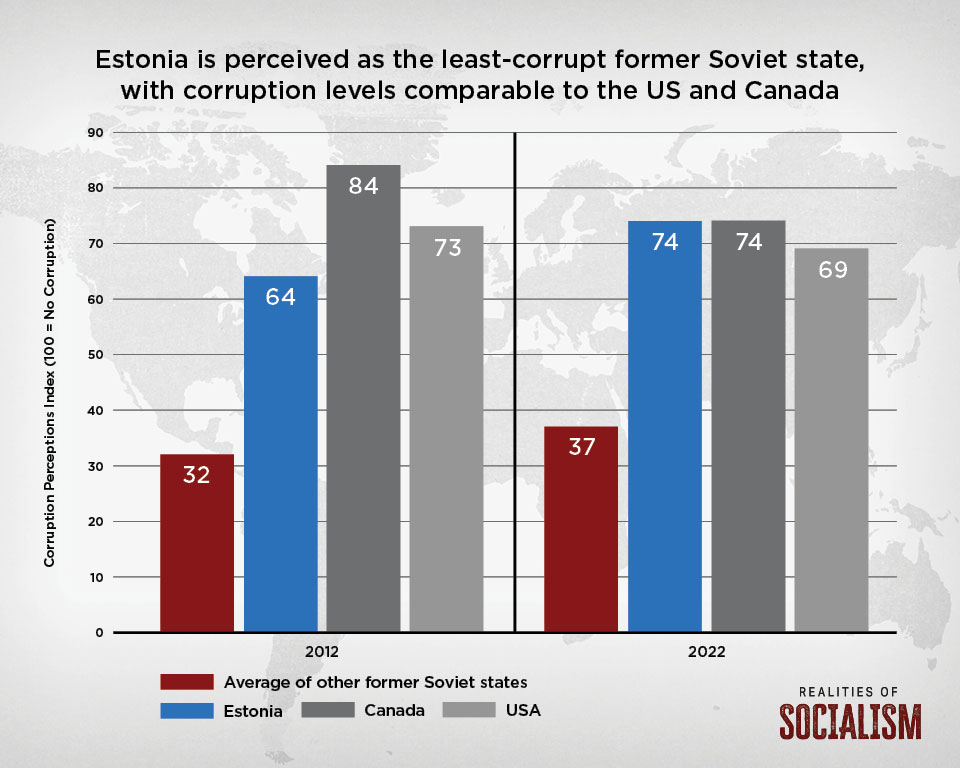 Estonia is perceived as the least-corrupt former Soviet state, with corruption levels comparable to the US and Canada

Corruption Perceptions Index (100 = No Corruption)

90
80
70
60
50
40
30
20
10
0

32
64
84
73

37
74
74
69

2012
2022

Average of other former Soviet states
Estonia
Canada
USA

REALITIES OF
SOCIALISM